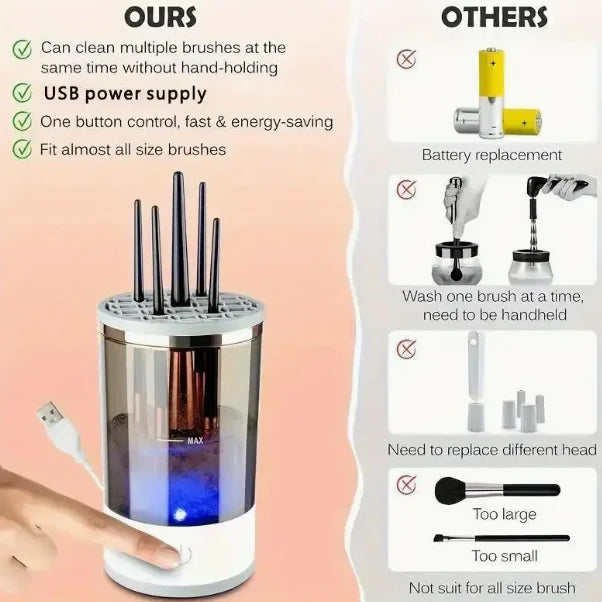 OURS

Can clean multiple brushes at the same time without hand-holding

USB power supply

One button control, fast & energy-saving

Fit almost all size brushes

MAX

OTHERS

Battery replacement

Wash one brush at a time, need to be handheld

Need to replace different head

Too large

Too small

Not suit for all size brush