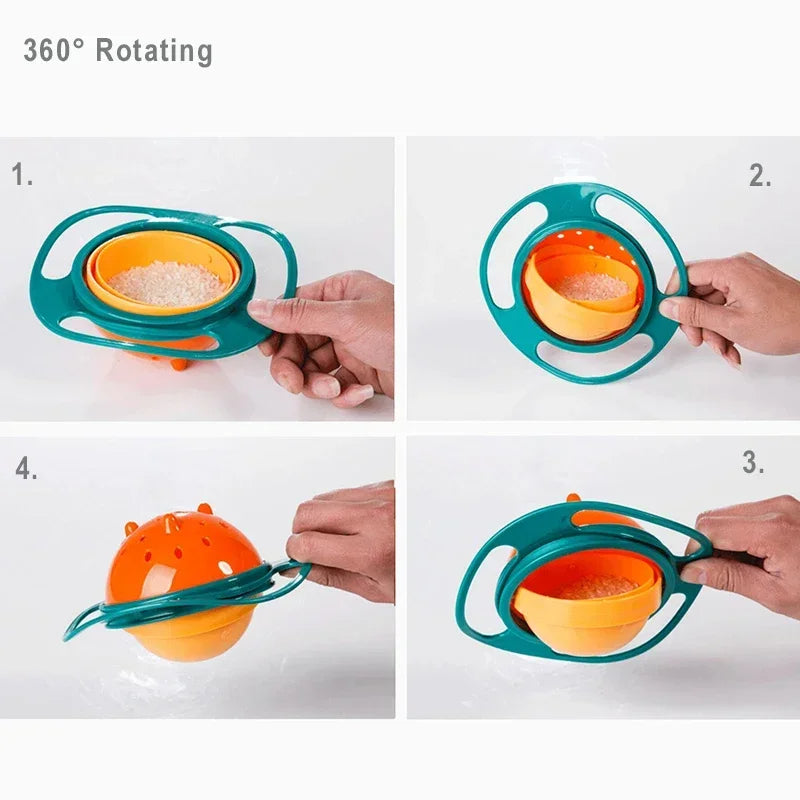 360° Rotating

1.

2.

4.

3.